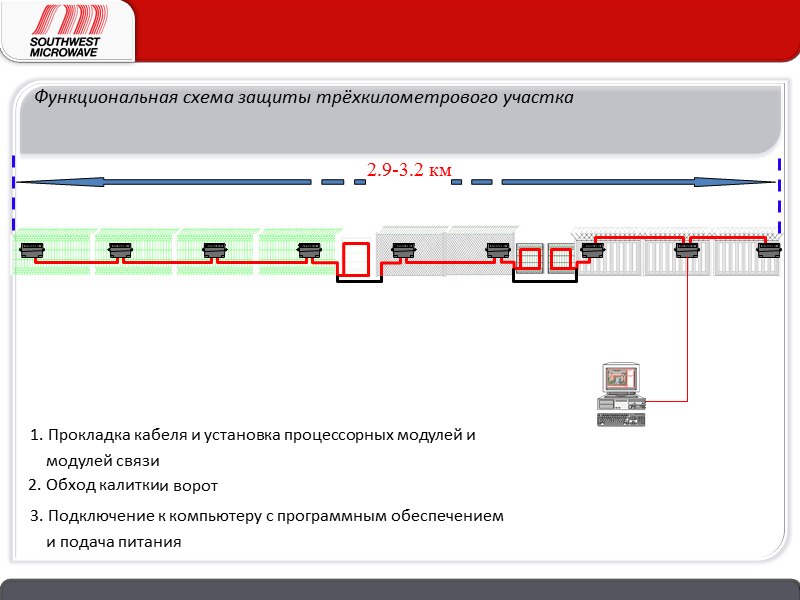 SOUTHWEST MICROWAVE

Функциональная схема защиты трёхкилометрового участка

2.9-3.2 км

1. Прокладка кабеля и установка процессорных модулей и модулей связи

2. Обход калиткии ворот

3. Подключение к компьютеру с программным обеспечением и подача питания